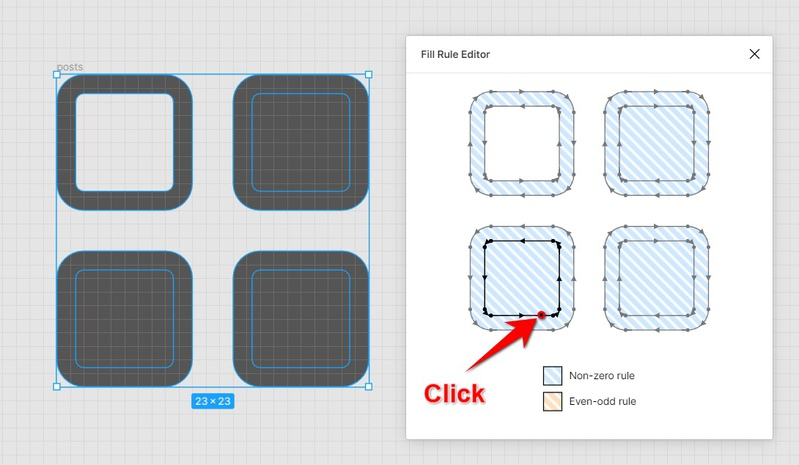 posts

23 × 23

Fill Rule Editor

Click

Non-zero rule

Even-odd rule